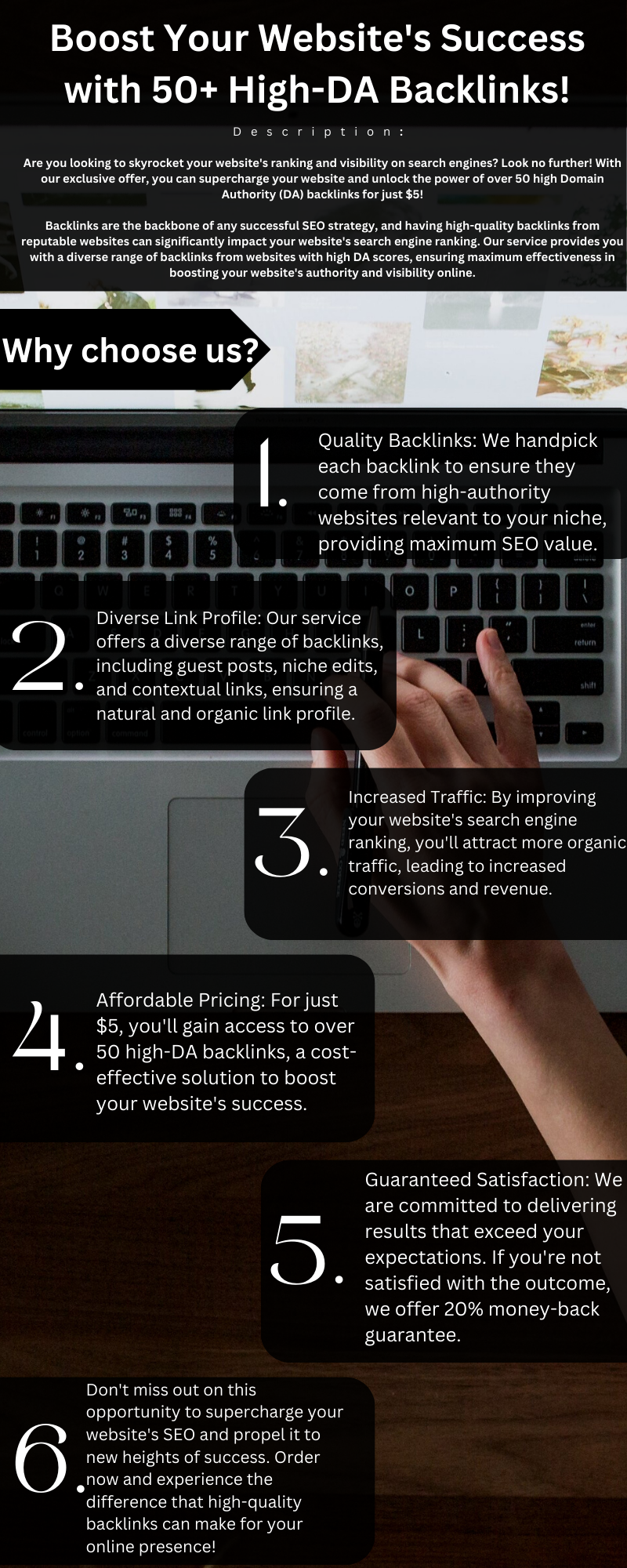 Boost Your Website's Success with 50+ High-DA Backlinks!

Description:

Are you looking to skyrocket your website's ranking and visibility on search engines? Look no further! With our exclusive offer, you can supercharge your website and unlock the power of over 50 high Domain Authority (DA) backlinks for just $5!

Backlinks are the backbone of any successful SEO strategy, and having high-quality backlinks from reputable websites can significantly impact your website's search engine ranking. Our service provides you with a diverse range of backlinks from websites with high DA scores, ensuring maximum effectiveness in boosting your website's authority and visibility online.

Why choose us?

1. Quality Backlinks: We handpick each backlink to ensure they come from high-authority websites relevant to your niche, providing maximum SEO value.

2. Diverse Link Profile: Our service offers a diverse range of backlinks, including guest posts, niche edits, and contextual links, ensuring a natural and organic link profile.

3. Increased Traffic: By improving your website's search engine ranking, you'll attract more organic traffic, leading to increased conversions and revenue.

4. Affordable Pricing: For just $5, you'll gain access to over 50 high-DA backlinks, a cost-effective solution to boost your website's success.

5. Guaranteed Satisfaction: We are committed to delivering results that exceed your expectations. If you're not satisfied with the outcome, we offer 20% money-back guarantee.

6. Don't miss out on this opportunity to supercharge your website's SEO and propel it to new heights of success. Order now and experience the difference that high-quality backlinks can make for your online presence!